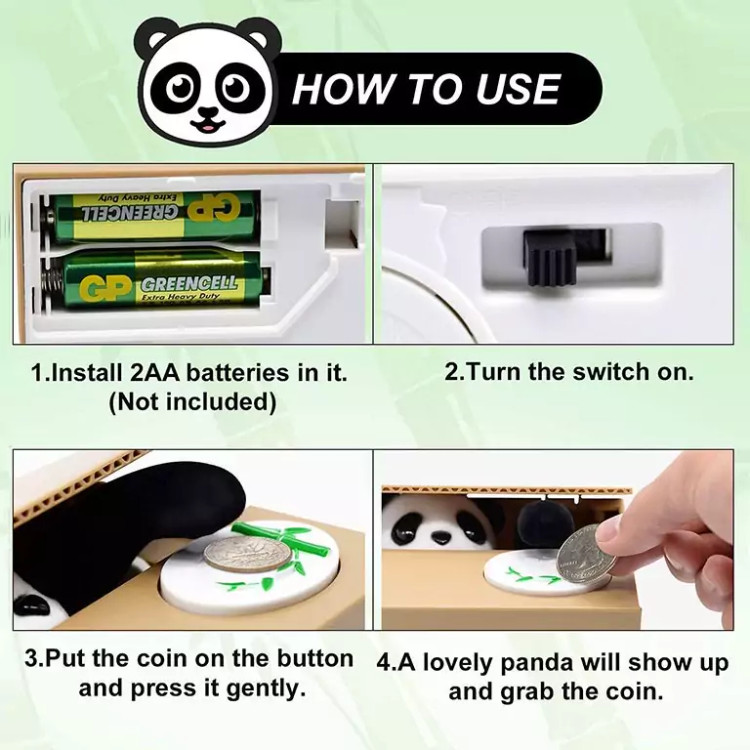 HOW TO USE

GP GREENCELL Extra Heavy Duty

GP GREENCELL Extra Heavy Duty

1.Install 2AA batteries in it. (Not included)

2.Turn the switch on.

3.Put the coin on the button and press it gently.

4.A lovely panda will show up and grab the coin.